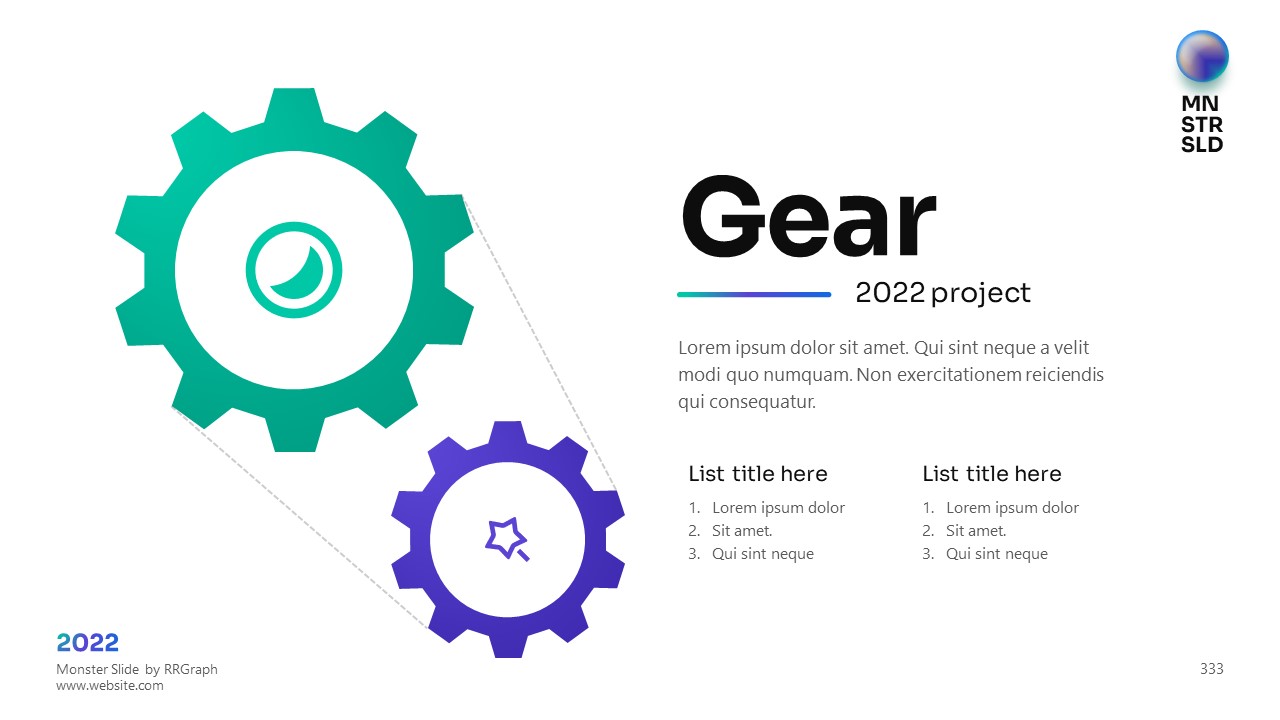 MN
STR
SLD

Gear

2022 project

Lorem ipsum dolor sit amet. Qui sint neque a velit modi quo numquam. Non exercitationem reiciendis qui consequatur.

List title here
1. Lorem ipsum dolor
2. Sit amet.
3. Qui sint neque

List title here
1. Lorem ipsum dolor
2. Sit amet.
3. Qui sint neque

2022
Monster Slide by RRGraph
www.website.com

333